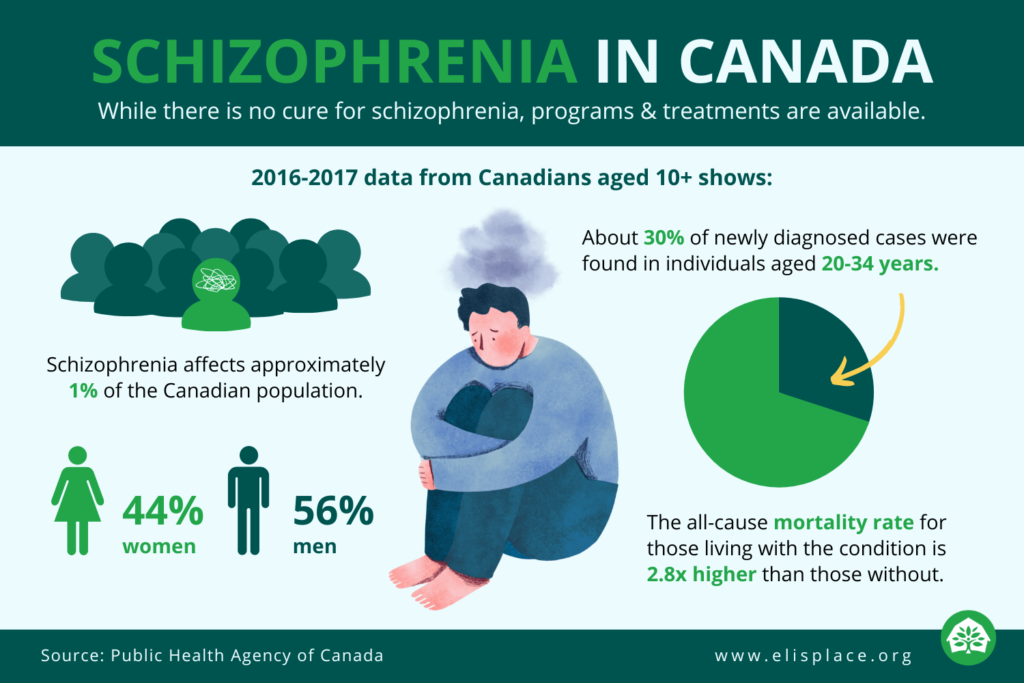 SCHIZOPHRENIA IN CANADA

While there is no cure for schizophrenia, programs & treatments are available.

2016-2017 data from Canadians aged 10+ shows:

Schizophrenia affects approximately 1% of the Canadian population.

44% women

56% men

About 30% of newly diagnosed cases were found in individuals aged 20-34 years.

The all-cause mortality rate for those living with the condition is 2.8x higher than those without.

Source: Public Health Agency of Canada

www.elisplace.org