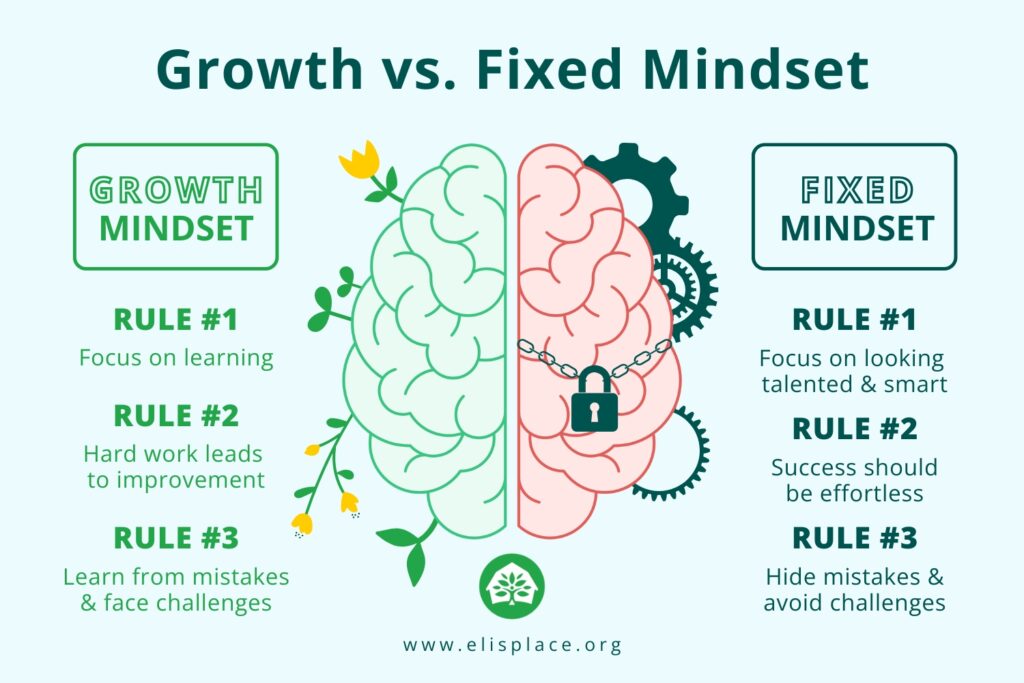 Growth vs. Fixed Mindset

GROWTH MINDSET

RULE #1
Focus on learning

RULE #2
Hard work leads to improvement

RULE #3
Learn from mistakes & face challenges

FIXED MINDSET

RULE #1
Focus on looking talented & smart

RULE #2
Success should be effortless

RULE #3
Hide mistakes & avoid challenges

www.elisplace.org